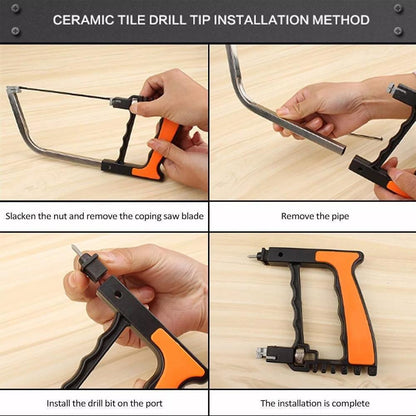 CERAMIC TILE DRILL TIP INSTALLATION METHOD

Slacken the nut and remove the coping saw blade

Remove the pipe

Install the drill bit on the port

The installation is complete