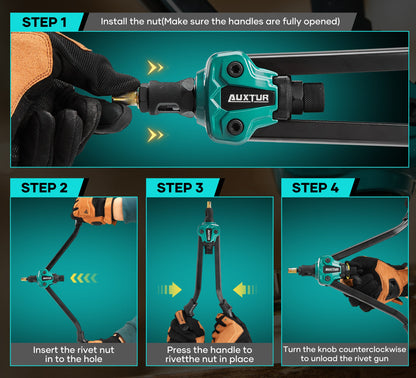 STEP 1
Install the nut(Make sure the handles are fully opened)

AUXTUR

STEP 2
AUXTUR
Insert the rivet nut in to the hole

STEP 3
AUXTUR
Press the handle to rivetthe nut in place

STEP 4
AUXTUR
Turn the knob counterclockwise to unload the rivet gun