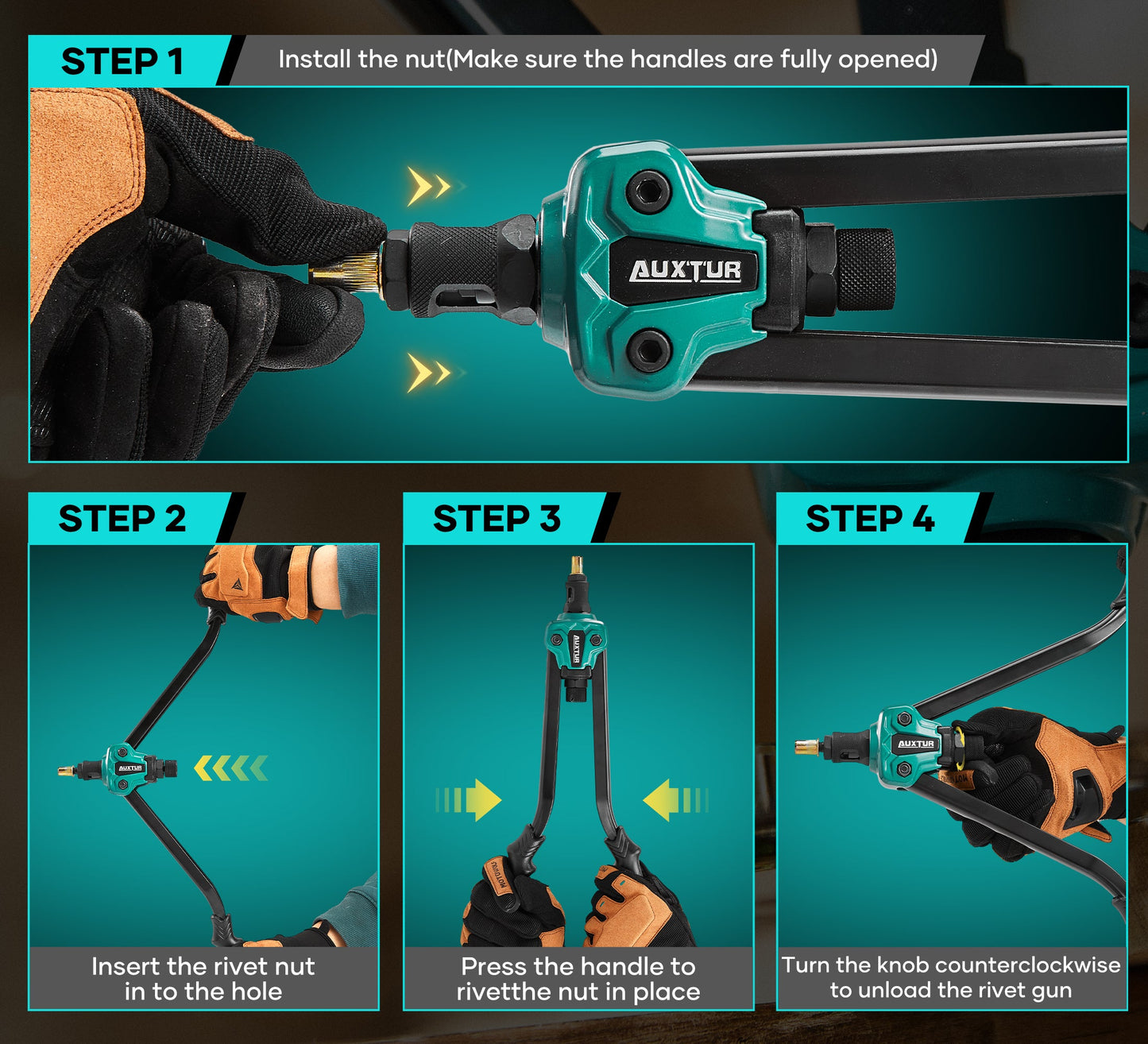 STEP 1

Install the nut(Make sure the handles are fully opened)

AUXTUR

STEP 2

AUXTUR

Insert the rivet nut in to the hole

STEP 3

AUXTUR

Press the handle to rivetthe nut in place

STEP 4

AUXTUR

Turn the knob counterclockwise to unload the rivet gun