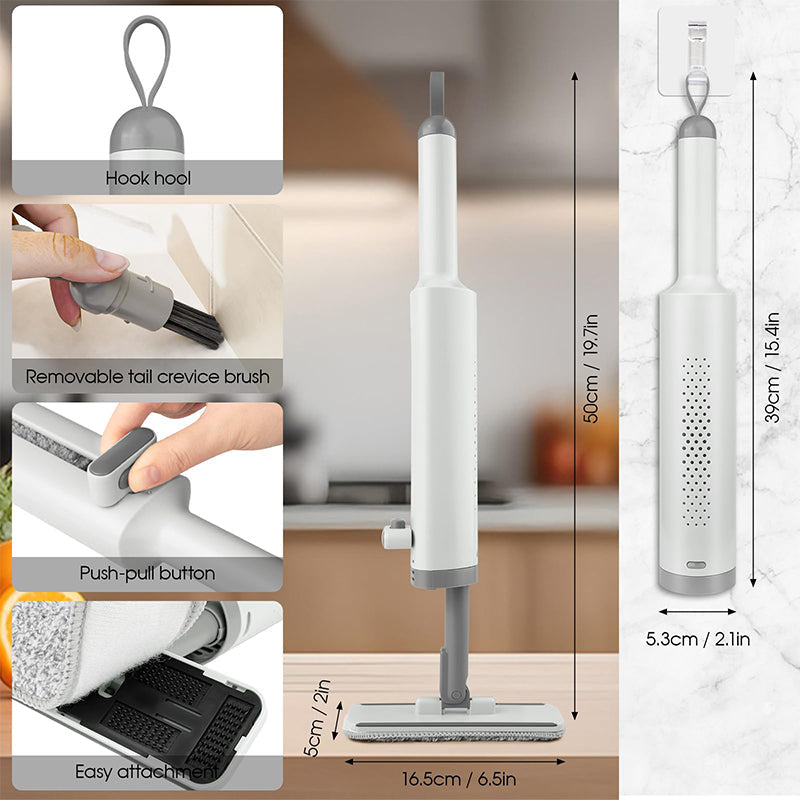 Hook hool

Removable tail crevice brush

Push-pull button

Easy attachment

50cm / 19.7in

5cm / 2in

16.5cm / 6.5in

39cm / 15.4in

5.3cm / 2.1in