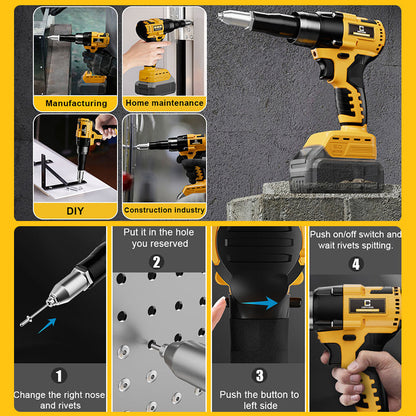 Manufacturing

Home maintenance

DIY

Construction industry

1
Change the right nose and rivets

Put it in the hole you reserved
2

3
Push the button to left side

Push on/off switch and wait rivets spitting.
4