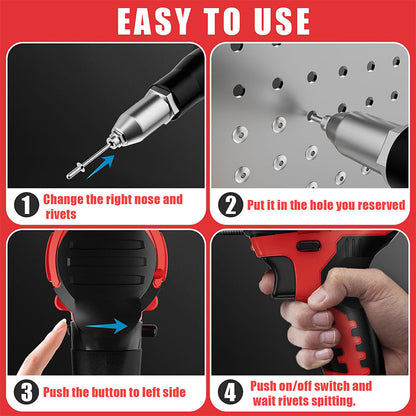 EASY TO USE

1 Change the right nose and rivets

2 Put it in the hole you reserved

3 Push the button to left side

4 Push on/off switch and wait rivets spitting.