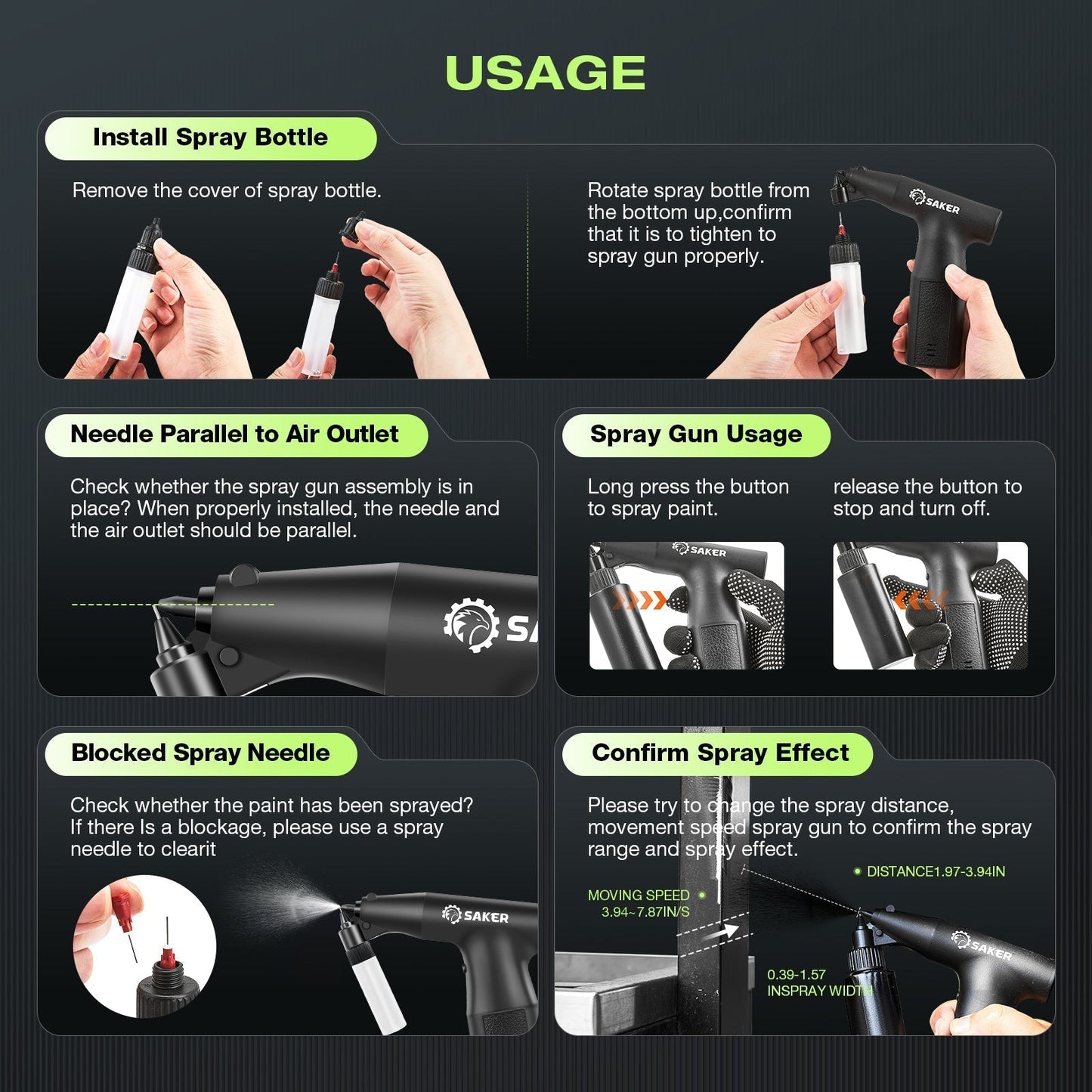 USAGE

Install Spray Bottle

Remove the cover of spray bottle.

Rotate spray bottle from the bottom up,confirm that it is to tighten to spray gun properly.

SAKER

Needle Parallel to Air Outlet

Check whether the spray gun assembly is in place? When properly installed, the needle and the air outlet should be parallel.

SA

Spray Gun Usage

Long press the button to spray paint.

release the button to stop and turn off.

SAKER

Blocked Spray Needle

Check whether the paint has been sprayed? If there Is a blockage, please use a spray needle to clearit

SAKER

Confirm Spray Effect

Please try to change the spray distance, movement speed spray gun to confirm the spray range and spray effect.

DISTANCE1.97-3.94IN

MOVING SPEED 3.94~7.87IN/S

0.39-1.57 INSPRAY WIDTH

SAKER